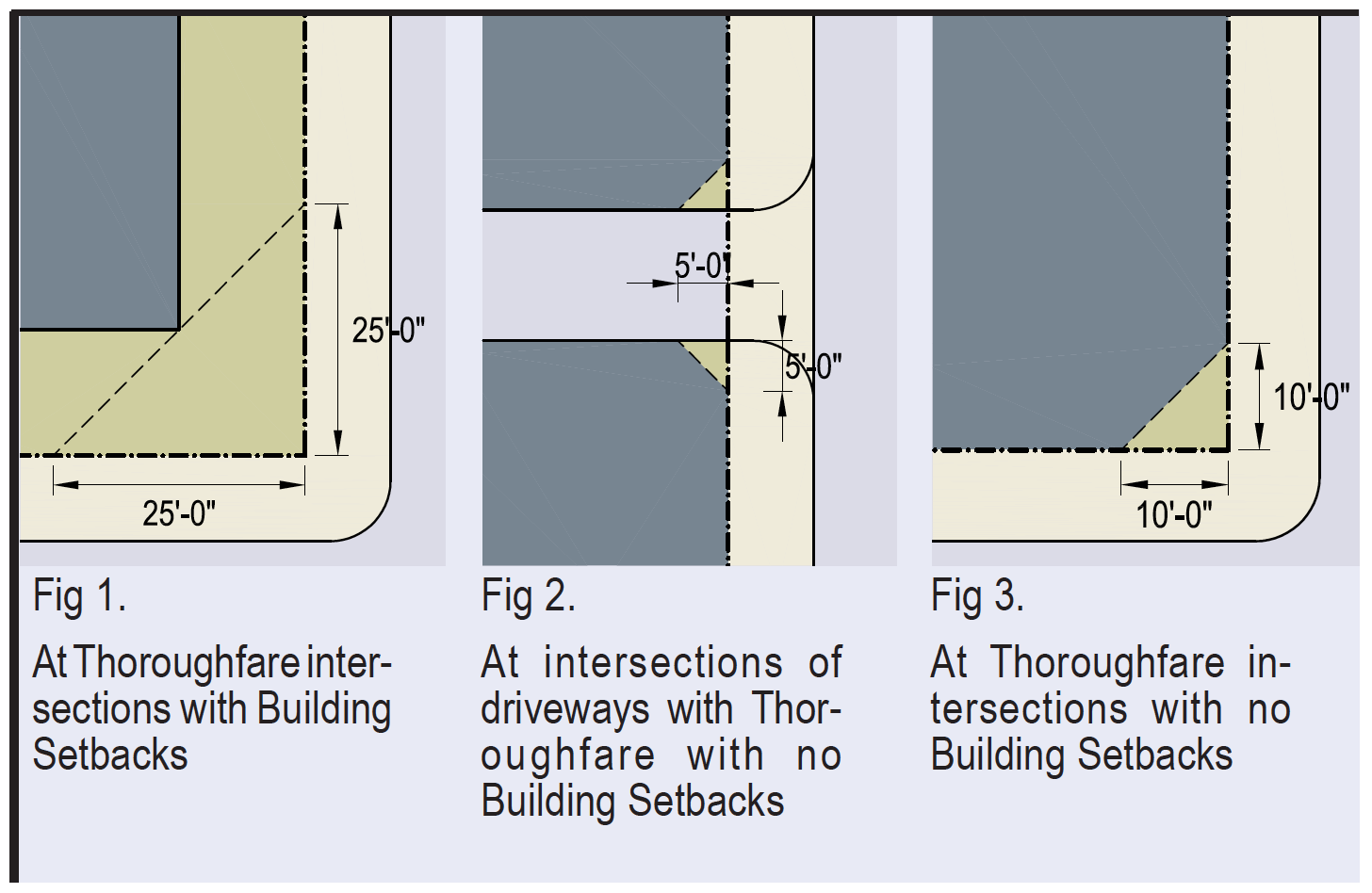 25'-0"

25'-0"

Fig 1.

At Thoroughfare intersections with Building Setbacks

5'-0"

5'-0"

Fig 2.

At intersections of driveways with Thoroughfare with no Building Setbacks

10'-0"

10'-0"

Fig 3.

At Thoroughfare intersections with no Building Setbacks