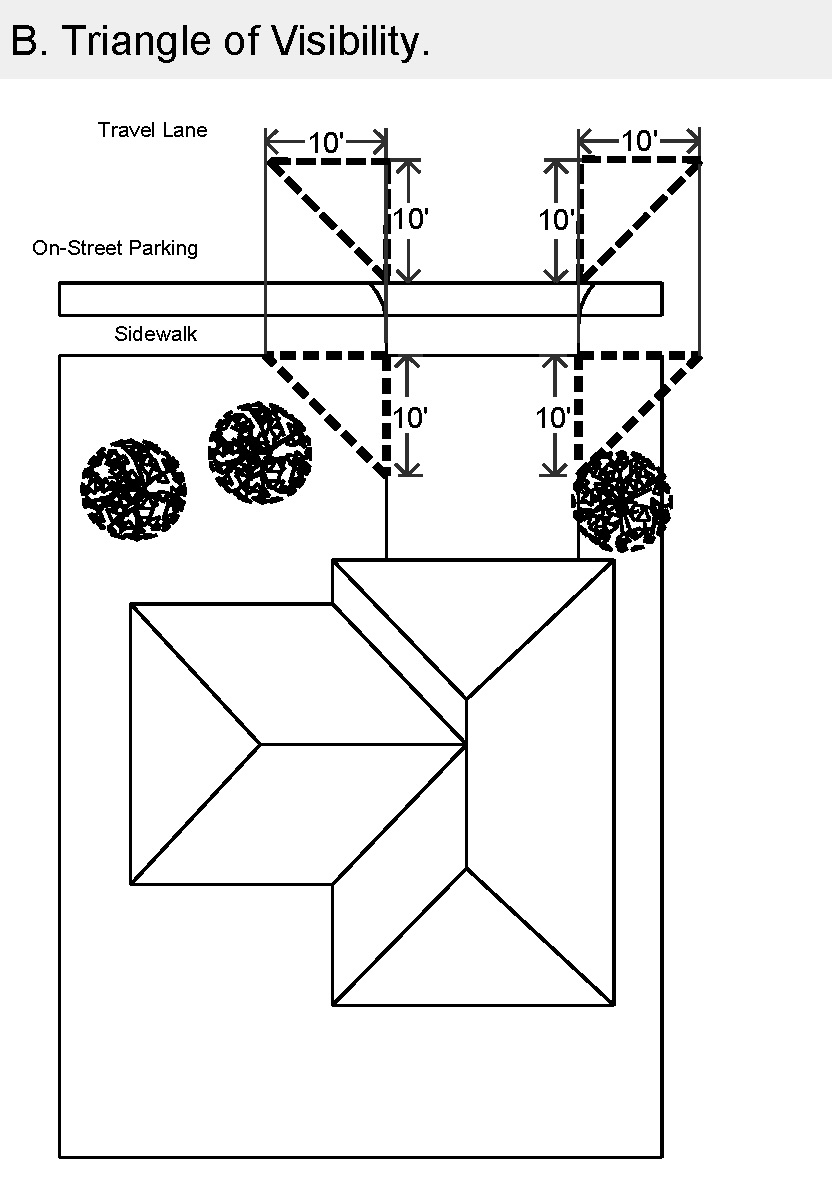 B. Triangle of Visibility.

Travel Lane

10'

10'

10'

10'

On-Street Parking

Sidewalk

10'

10'