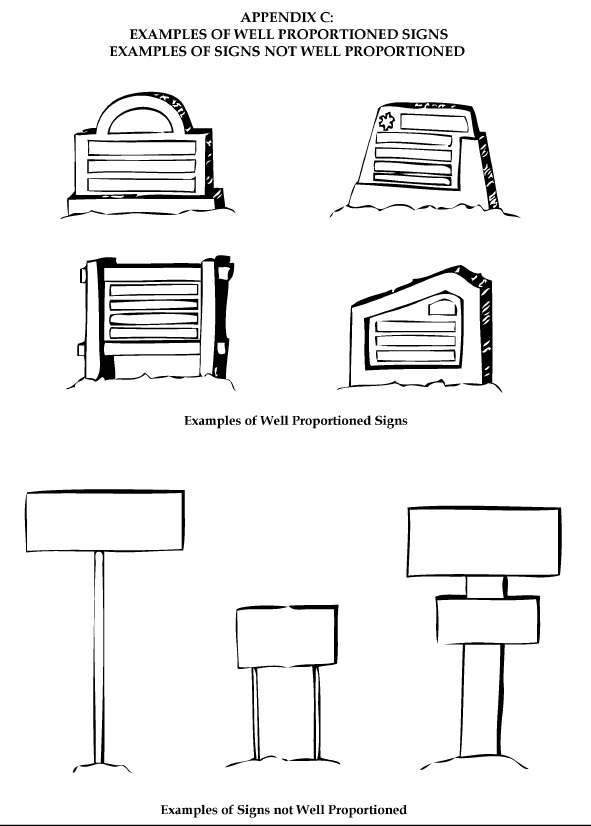 APPENDIX C:
EXAMPLES OF WELL PROPORTIONED SIGNS
EXAMPLES OF SIGNS NOT WELL PROPORTIONED

Examples of Well Proportioned Signs

Examples of Signs not Well Proportioned