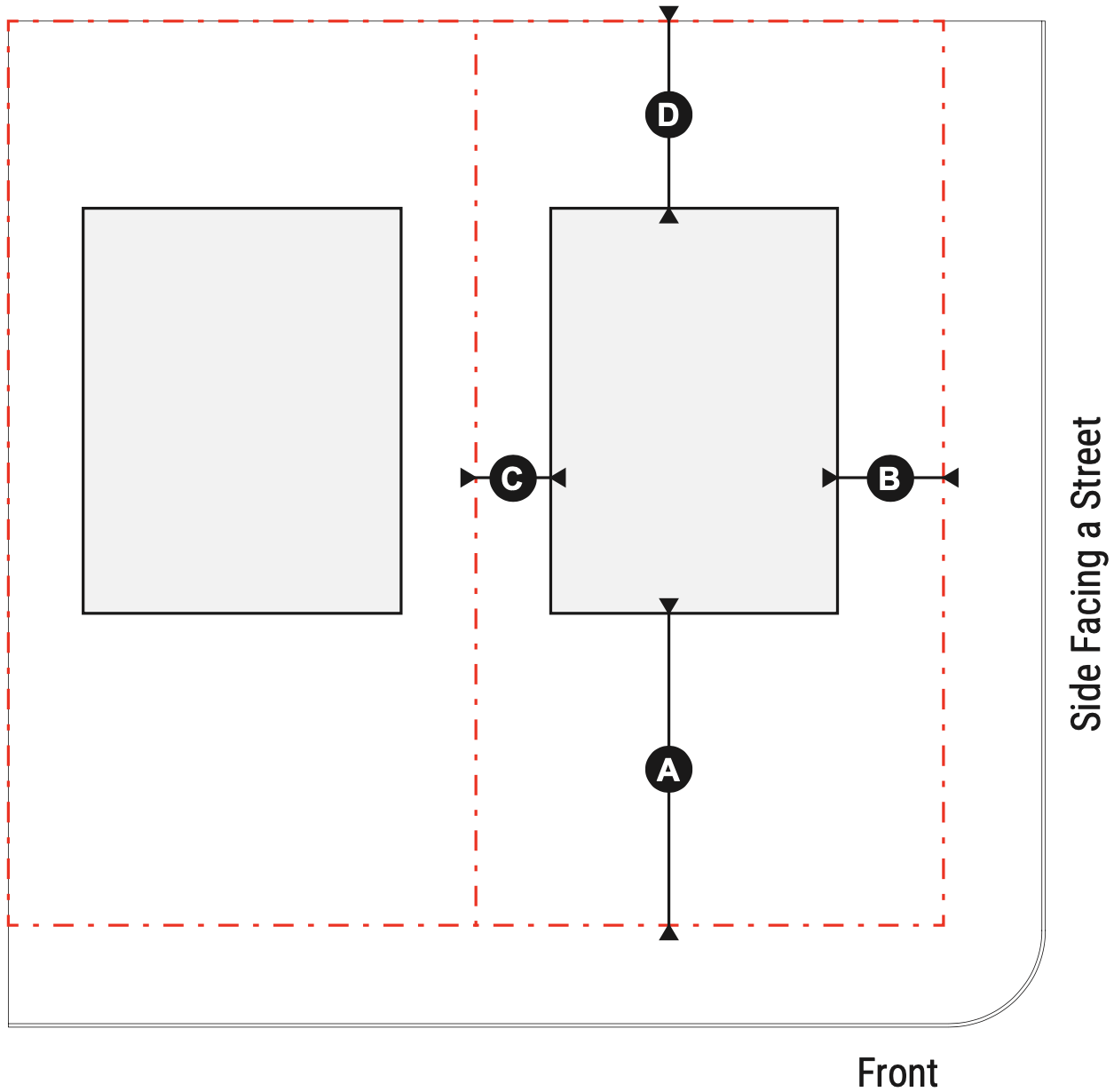 D

C

B

A

Side Facing a Street

Front