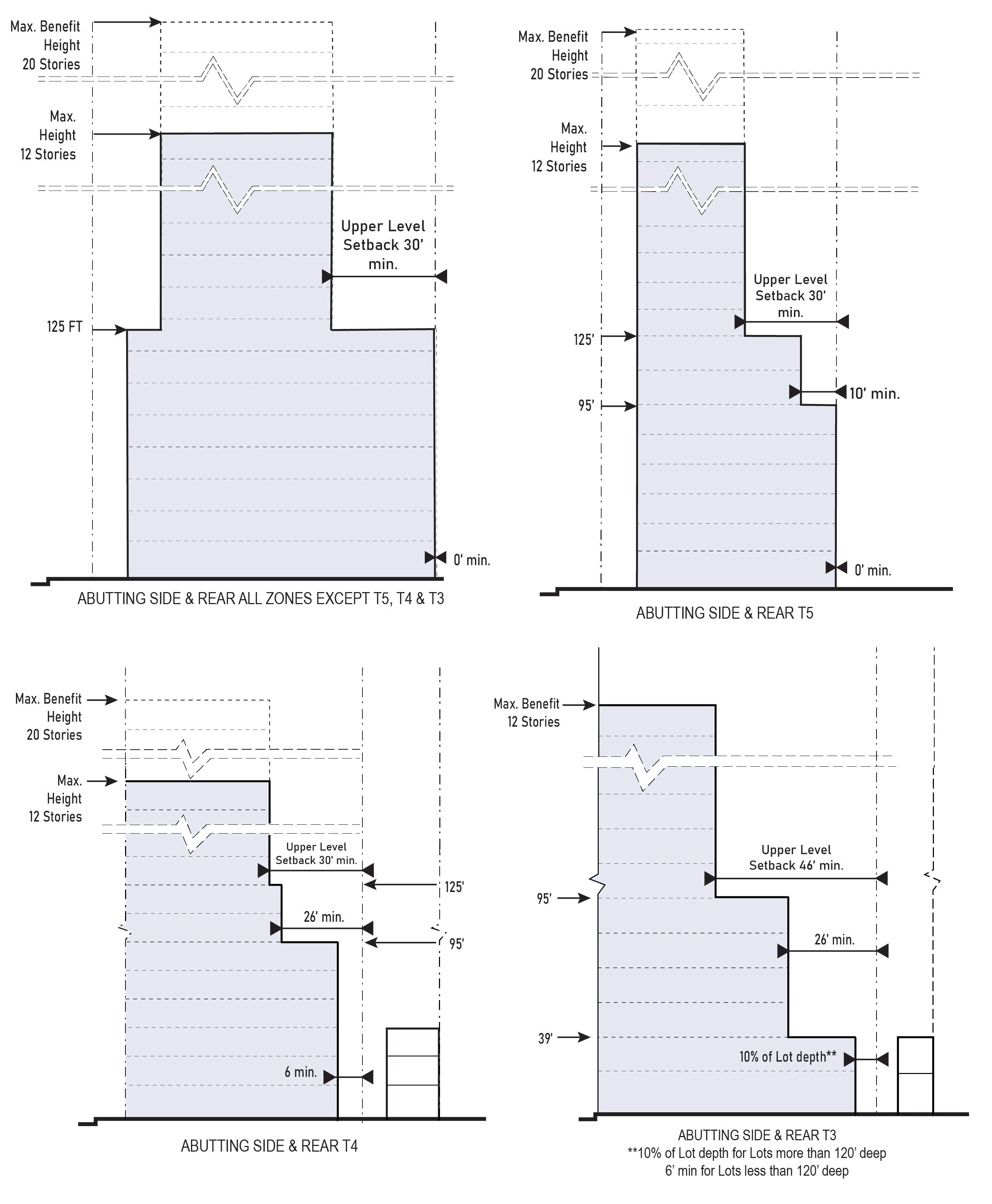 Max. Benefit Height 20 Stories

Max. Height 12 Stories

Upper Level Setback 30' min.

125 FT

0' min.

ABUTTING SIDE & REAR ALL ZONES EXCEPT T5, T4 & T3

Max. Benefit Height 20 Stories

Max. Height 12 Stories

Upper Level Setback 30' min.

125'

10' min.

95'

0' min.

ABUTTING SIDE & REAR T5

Max. Benefit Height 20 Stories

Max. Height 12 Stories

Upper Level Setback 30' min.

125'

26' min.

95'

6 min.

ABUTTING SIDE & REAR T4

Max. Benefit 12 Stories

Upper Level Setback 46' min.

95'

26' min.

39'

10% of Lot depth**

ABUTTING SIDE & REAR T3
**10% of Lot depth for Lots more than 120' deep
6' min for Lots less than 120' deep