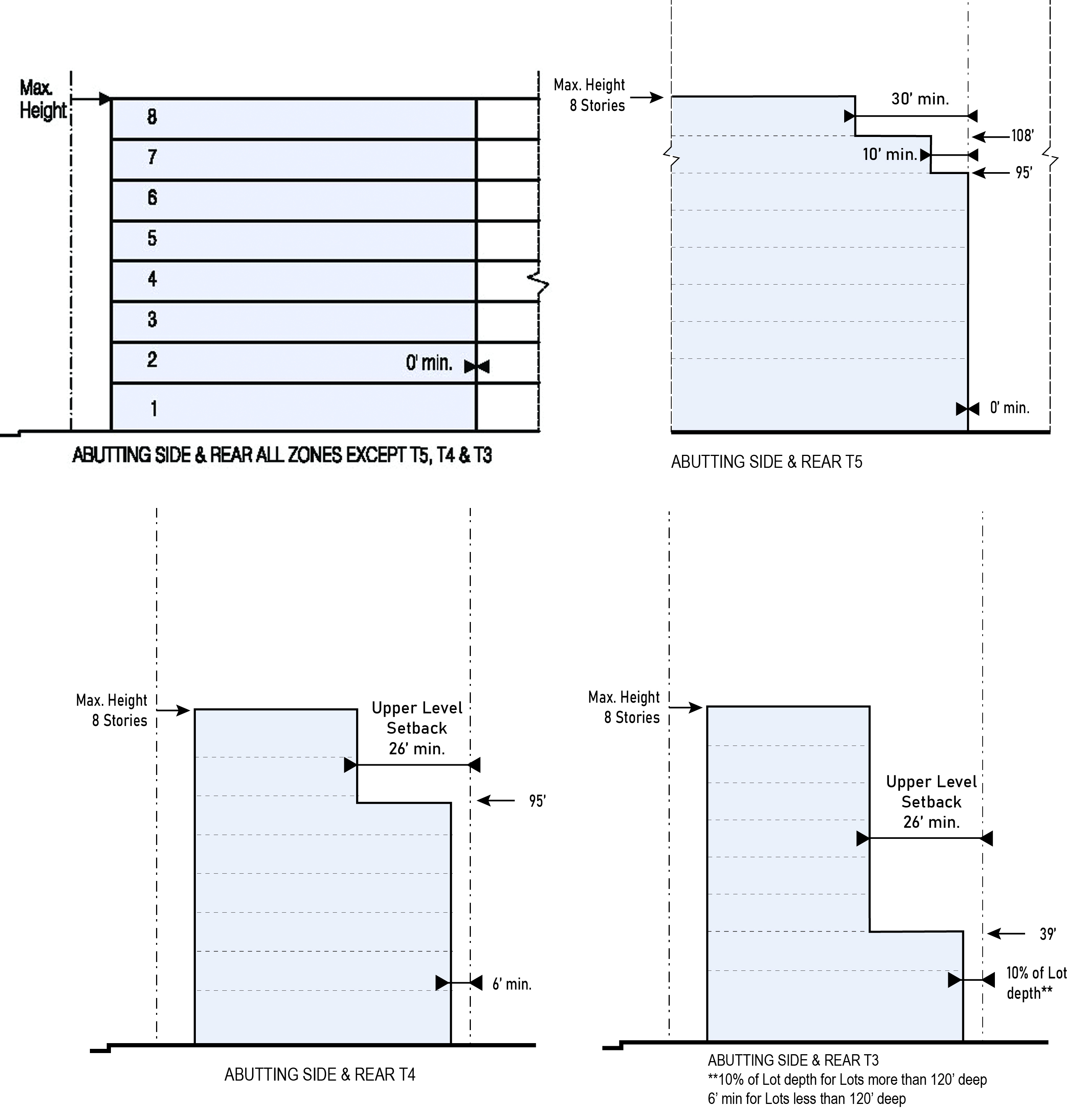 Max. Height

8

7

6

5

4

3

2

0' min.

1

ABUTTING SIDE & REAR ALL ZONES EXCEPT T5, T4 & T3

Max. Height 8 Stories

30' min.

108'

10' min.

95'

0' min.

ABUTTING SIDE & REAR T5

Max. Height 8 Stories

Upper Level Setback 26' min.

95'

6' min.

ABUTTING SIDE & REAR T4

Max. Height 8 Stories

Upper Level Setback 26' min.

39'

10% of Lot depth**

ABUTTING SIDE & REAR T3
**10% of Lot depth for Lots more than 120' deep
6' min for Lots less than 120' deep