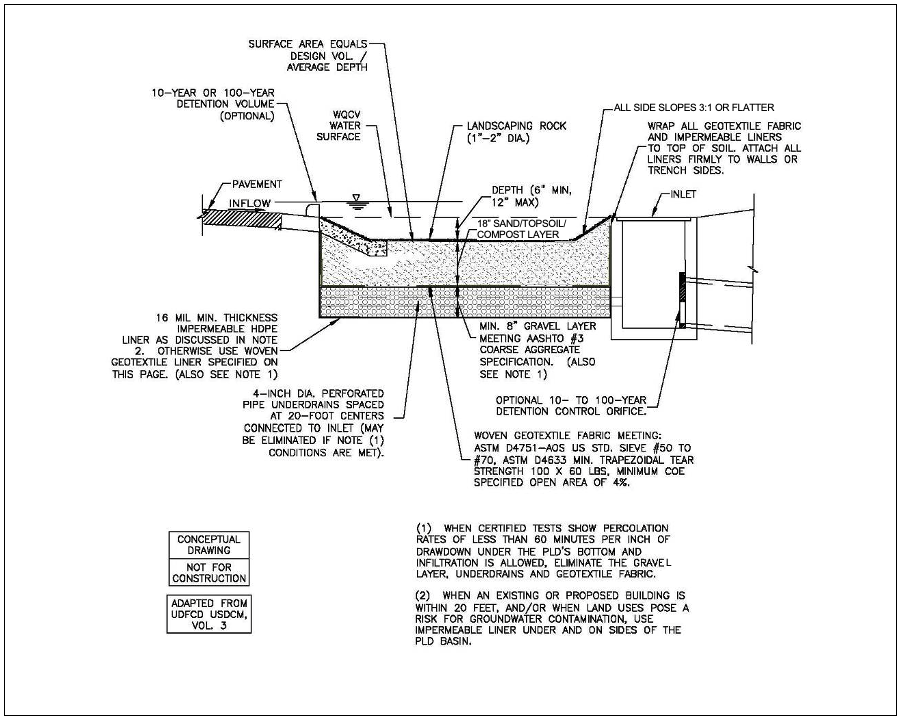 SURFACE AREA EQUALS DESIGN VOL. / AVERAGE DEPTH

10-YEAR OR 100-YEAR DETENTION VOLUME (OPTIONAL)

WQCV WATER SURFACE

LANDSCAPING ROCK (1"-2" DIA.)

ALL SIDE SLOPES 3:1 OR FLATTER

WRAP ALL GEOTEXTILE FABRIC AND IMPERMEABLE LINERS TO TOP OF SOIL. ATTACH ALL LINERS FIRMLY TO WALLS OR TRENCH SIDES.

PAVEMENT

INFLOW

DEPTH (6" MIN, 12" MAX)

18" SAND/TOPSOIL/ COMPOST LAYER

INLET

16 MIL MIN. THICKNESS IMPERMEABLE HDPE LINER AS DISCUSSED IN NOTE 2. OTHERWISE USE WOVEN GEOTEXTILE LINER SPECIFIED ON THIS PAGE. (ALSO SEE NOTE 1)

MIN. 8" GRAVEL LAYER MEETING AASHTO #3 COARSE AGGREGATE SPECIFICATION. (ALSO SEE NOTE 1)

4-INCH DIA. PERFORATED PIPE UNDERDRAINS SPACED AT 20-FOOT CENTERS CONNECTED TO INLET (MAY BE ELIMINATED IF NOTE (1) CONDITIONS ARE MET).

OPTIONAL 10- TO 100-YEAR DETENTION CONTROL ORIFICE.

WOVEN GEOTEXTILE FABRIC MEETING: ASTM D4751-AOS US STD. SIEVE #50 TO #70, ASTM D4633 MIN. TRAPEZOIDAL TEAR STRENGTH 100 X 60 LBS, MINIMUM COE SPECIFIED OPEN AREA OF 4%.

CONCEPTUAL DRAWING

NOT FOR CONSTRUCTION

ADAPTED FROM UDFCD USDCM, VOL. 3

(1) WHEN CERTIFIED TESTS SHOW PERCOLATION RATES OF LESS THAN 60 MINUTES PER INCH OF DRAWDOWN UNDER THE PLD'S BOTTOM AND INFILTRATION IS ALLOWED, ELIMINATE THE GRAVEL LAYER, UNDERDRAINS AND GEOTEXTILE FABRIC.

(2) WHEN AN EXISTING OR PROPOSED BUILDING IS WITHIN 20 FEET, AND/OR WHEN LAND USES POSE A RISK FOR GROUNDWATER CONTAMINATION, USE IMPERMEABLE LINER UNDER AND ON SIDES OF THE PLD BASIN.