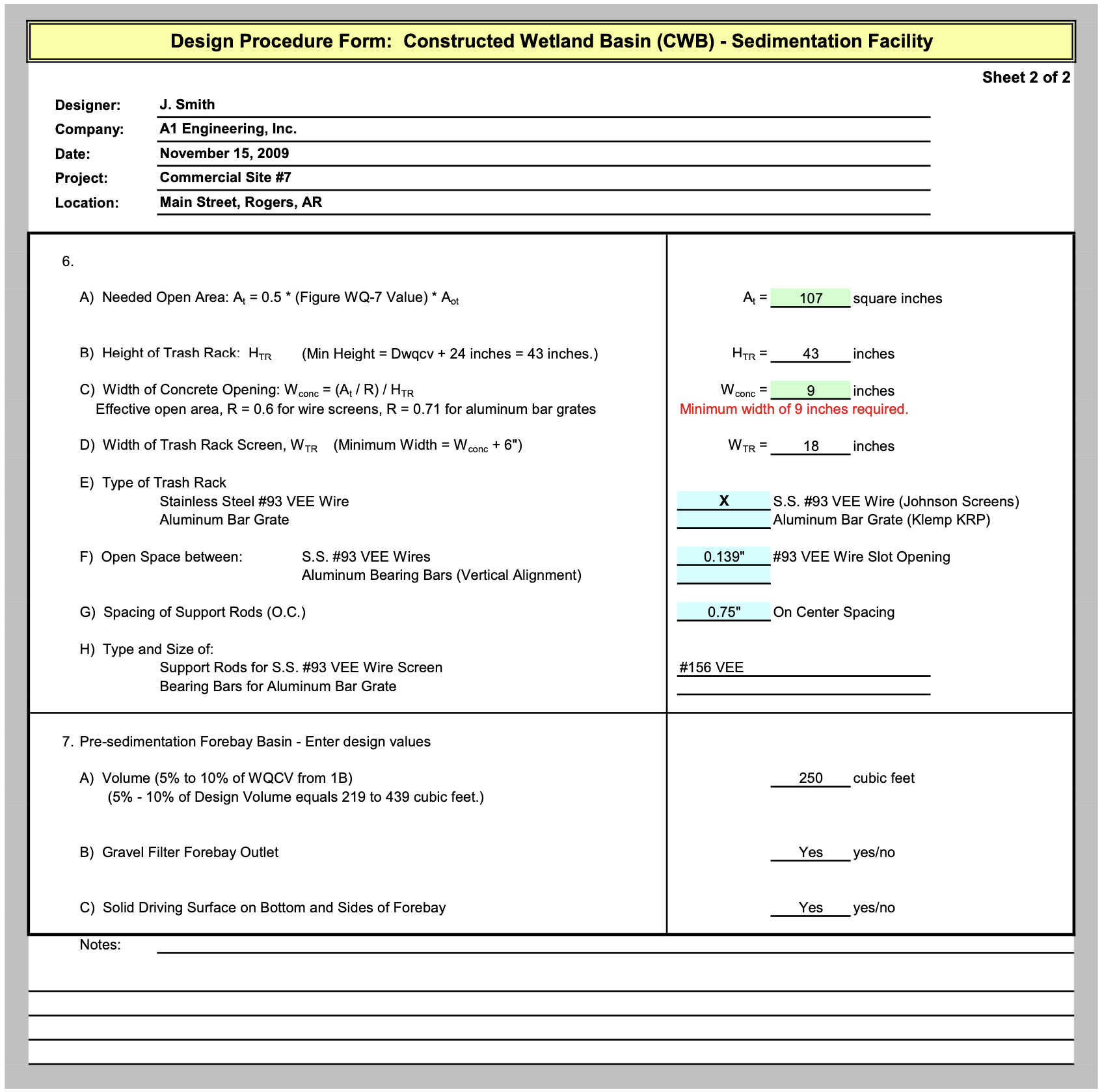 Design Procedure Form: Constructed Wetland Basin (CWB) - Sedimentation Facility

Sheet 2 of 2

Designer: J. Smith
Company: A1 Engineering, Inc.
Date: November 15, 2009
Project: Commercial Site #7
Location: Main Street, Rogers, AR

6.

A) Needed Open Area: $A_t$ = 0.5 * (Figure WQ-7 Value) * $A_{ot}$

$A_t$ = 107 square inches

B) Height of Trash Rack: $H_{TR}$ (Min Height = Dwqcv + 24 inches = 43 inches.)

$H_{TR}$ = 43 inches

C) Width of Concrete Opening: $W_{conc}$ = ($A_t$ / R) / $H_{TR}$
Effective open area, R = 0.6 for wire screens, R = 0.71 for aluminum bar grates

$W_{conc}$ = 9 inches
Minimum width of 9 inches required.

D) Width of Trash Rack Screen, $W_{TR}$ (Minimum Width = $W_{conc}$ + 6")

$W_{TR}$ = 18 inches

E) Type of Trash Rack
Stainless Steel #93 VEE Wire
Aluminum Bar Grate

X S.S. #93 VEE Wire (Johnson Screens)
Aluminum Bar Grate (Klemp KRP)

F) Open Space between: S.S. #93 VEE Wires
Aluminum Bearing Bars (Vertical Alignment)

0.139" #93 VEE Wire Slot Opening

G) Spacing of Support Rods (O.C.)

0.75" On Center Spacing

H) Type and Size of:
Support Rods for S.S. #93 VEE Wire Screen
Bearing Bars for Aluminum Bar Grate

#156 VEE

7. Pre-sedimentation Forebay Basin - Enter design values

A) Volume (5% to 10% of WQCV from 1B)
(5% - 10% of Design Volume equals 219 to 439 cubic feet.)

250 cubic feet

B) Gravel Filter Forebay Outlet

Yes yes/no

C) Solid Driving Surface on Bottom and Sides of Forebay

Yes yes/no

Notes: