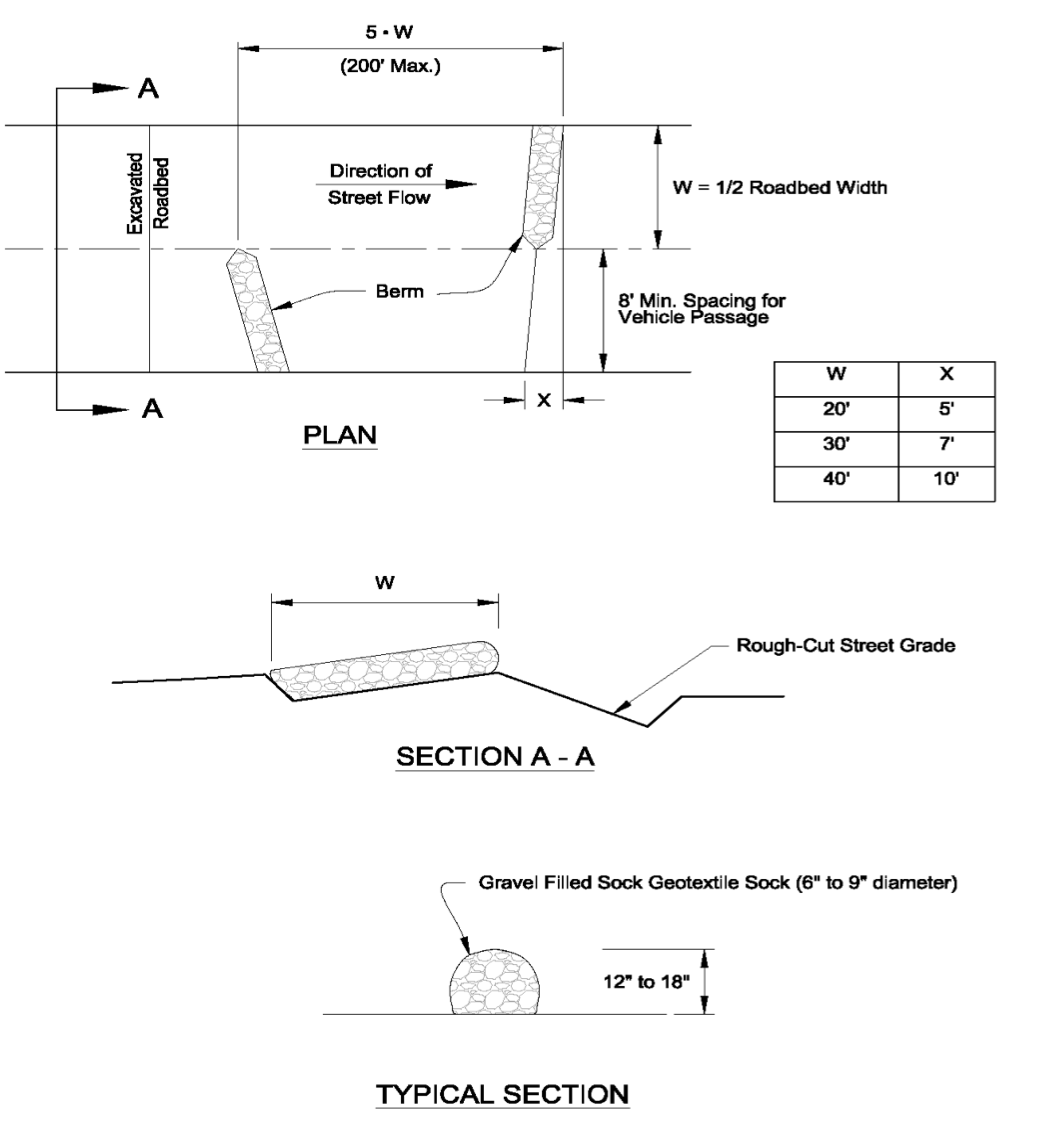 5 • W
(200' Max.)

A

Excavated Roadbed

Direction of Street Flow

W = 1/2 Roadbed Width

Berm

8' Min. Spacing for Vehicle Passage

A

X

PLAN

| W | X |
|---|---|
| 20' | 5' |
| 30' | 7' |
| 40' | 10' |

W

Rough-Cut Street Grade

SECTION A - A

Gravel Filled Sock Geotextile Sock (6" to 9" diameter)

12" to 18"

TYPICAL SECTION