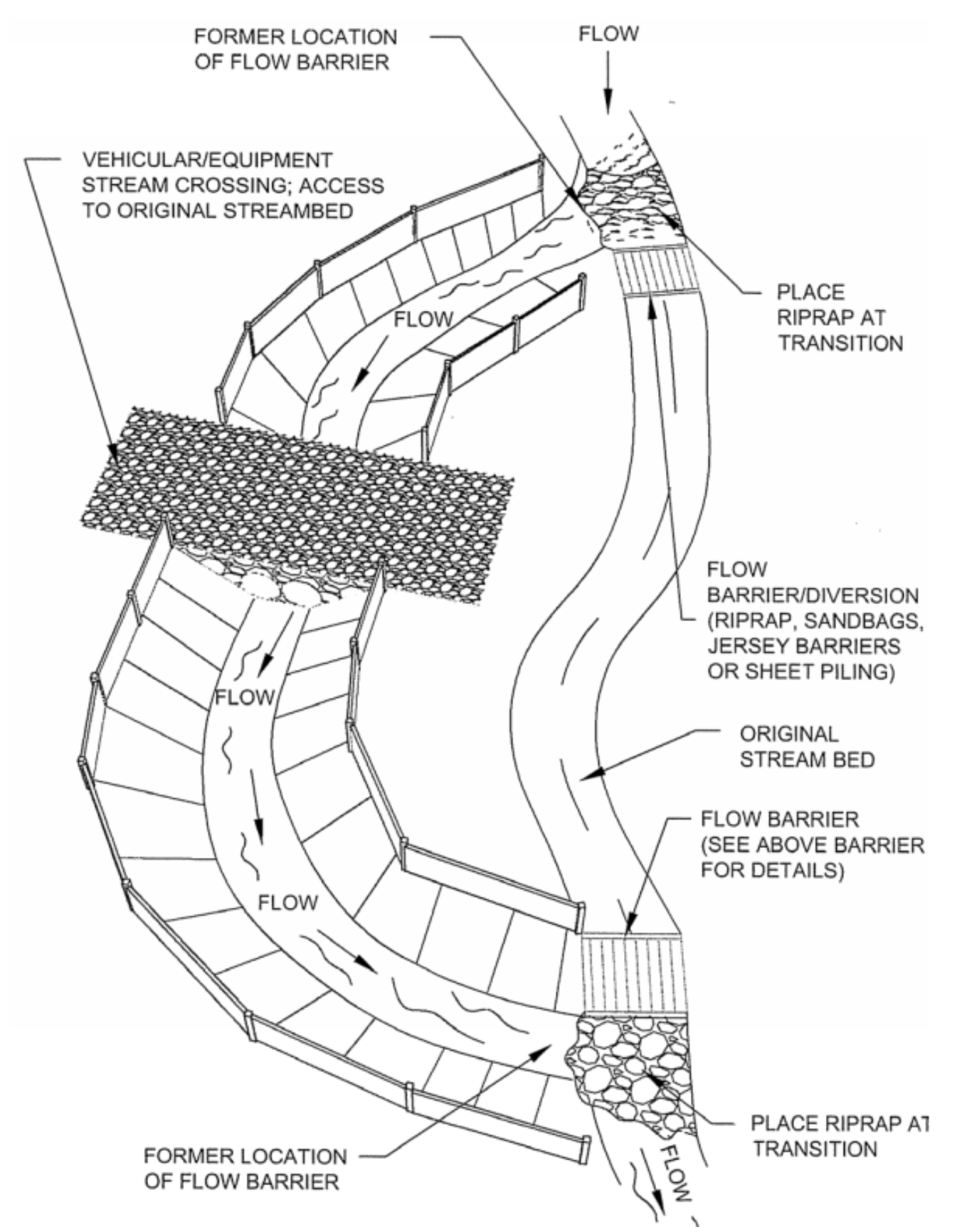 FORMER LOCATION OF FLOW BARRIER

FLOW

VEHICULAR/EQUIPMENT STREAM CROSSING; ACCESS TO ORIGINAL STREAMBED

PLACE RIPRAP AT TRANSITION

FLOW

FLOW BARRIER/DIVERSION (RIPRAP, SANDBAGS, JERSEY BARRIERS OR SHEET PILING)

FLOW

ORIGINAL STREAM BED

FLOW BARRIER (SEE ABOVE BARRIER FOR DETAILS)

FLOW

PLACE RIPRAP AT TRANSITION

FORMER LOCATION OF FLOW BARRIER

FLOW