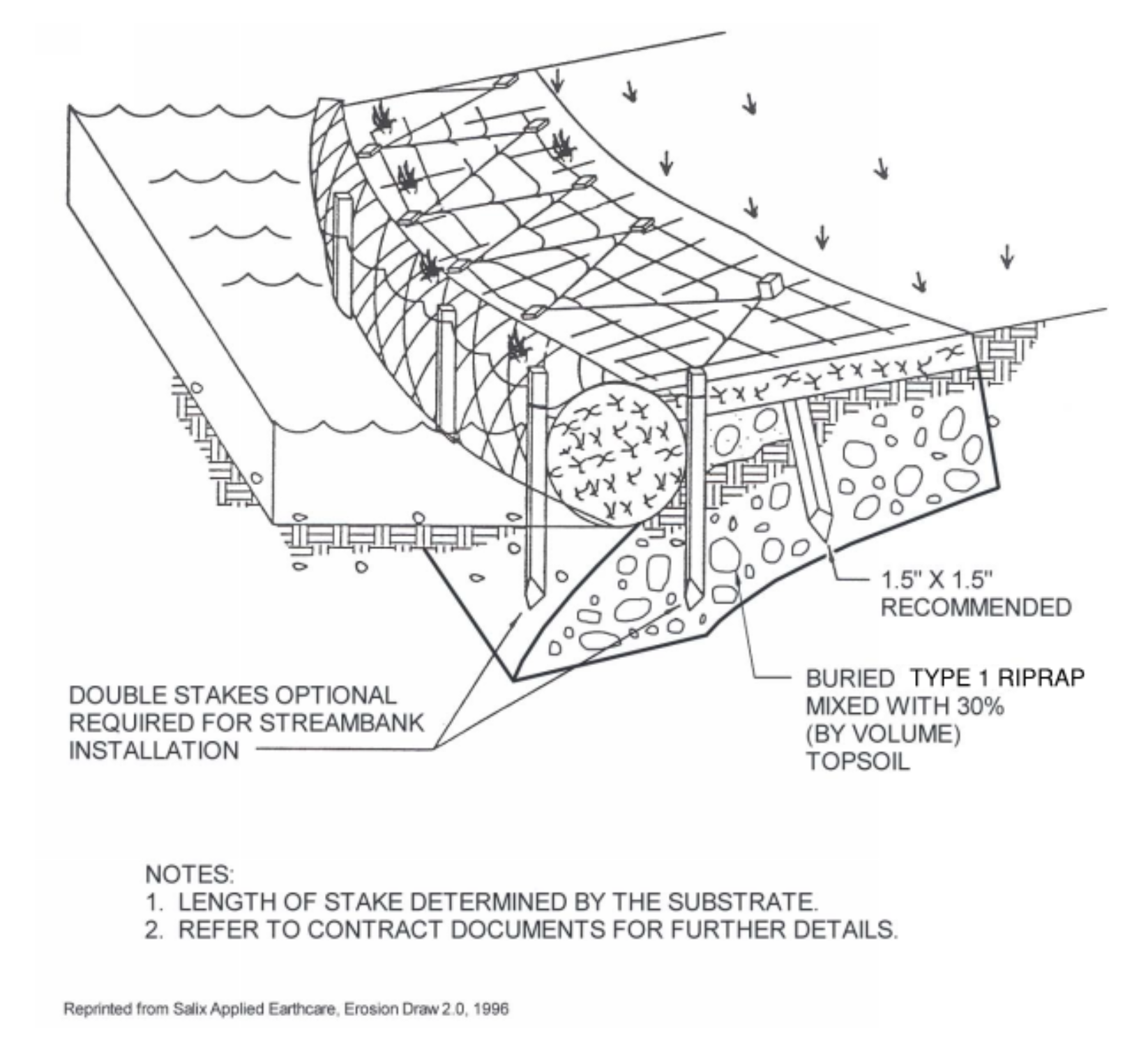 1.5" X 1.5"
RECOMMENDED

DOUBLE STAKES OPTIONAL
REQUIRED FOR STREAMBANK
INSTALLATION

BURIED TYPE 1 RIPRAP
MIXED WITH 30%
(BY VOLUME)
TOPSOIL

NOTES:
1. LENGTH OF STAKE DETERMINED BY THE SUBSTRATE.
2. REFER TO CONTRACT DOCUMENTS FOR FURTHER DETAILS.

Reprinted from Salix Applied Earthcare, Erosion Draw 2.0, 1996