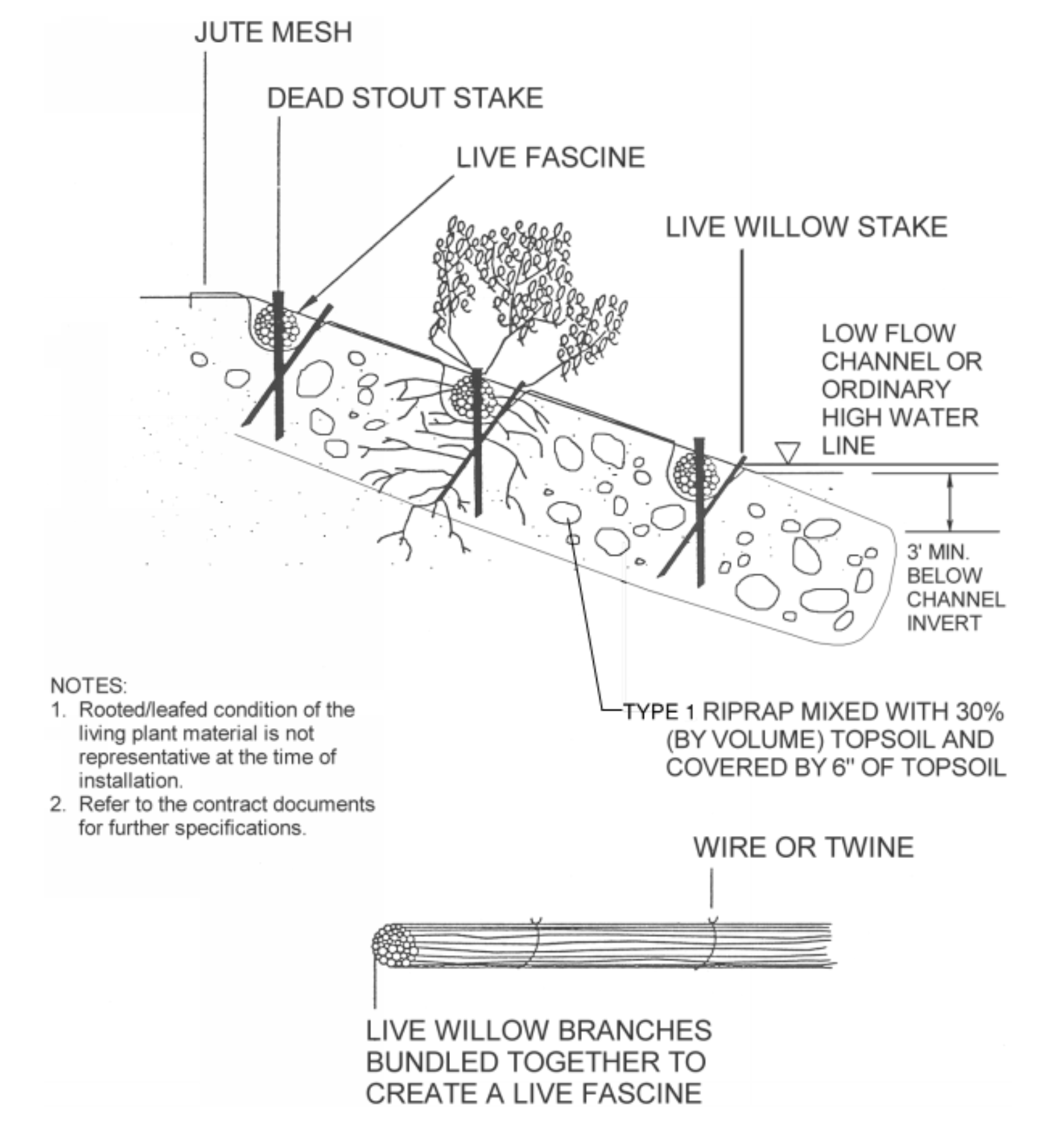 JUTE MESH

DEAD STOUT STAKE

LIVE FASCINE

LIVE WILLOW STAKE

LOW FLOW CHANNEL OR ORDINARY HIGH WATER LINE

3' MIN. BELOW CHANNEL INVERT

NOTES:
1. Rooted/leafed condition of the living plant material is not representative at the time of installation.
2. Refer to the contract documents for further specifications.

TYPE 1 RIPRAP MIXED WITH 30% (BY VOLUME) TOPSOIL AND COVERED BY 6" OF TOPSOIL

WIRE OR TWINE

LIVE WILLOW BRANCHES BUNDLED TOGETHER TO CREATE A LIVE FASCINE