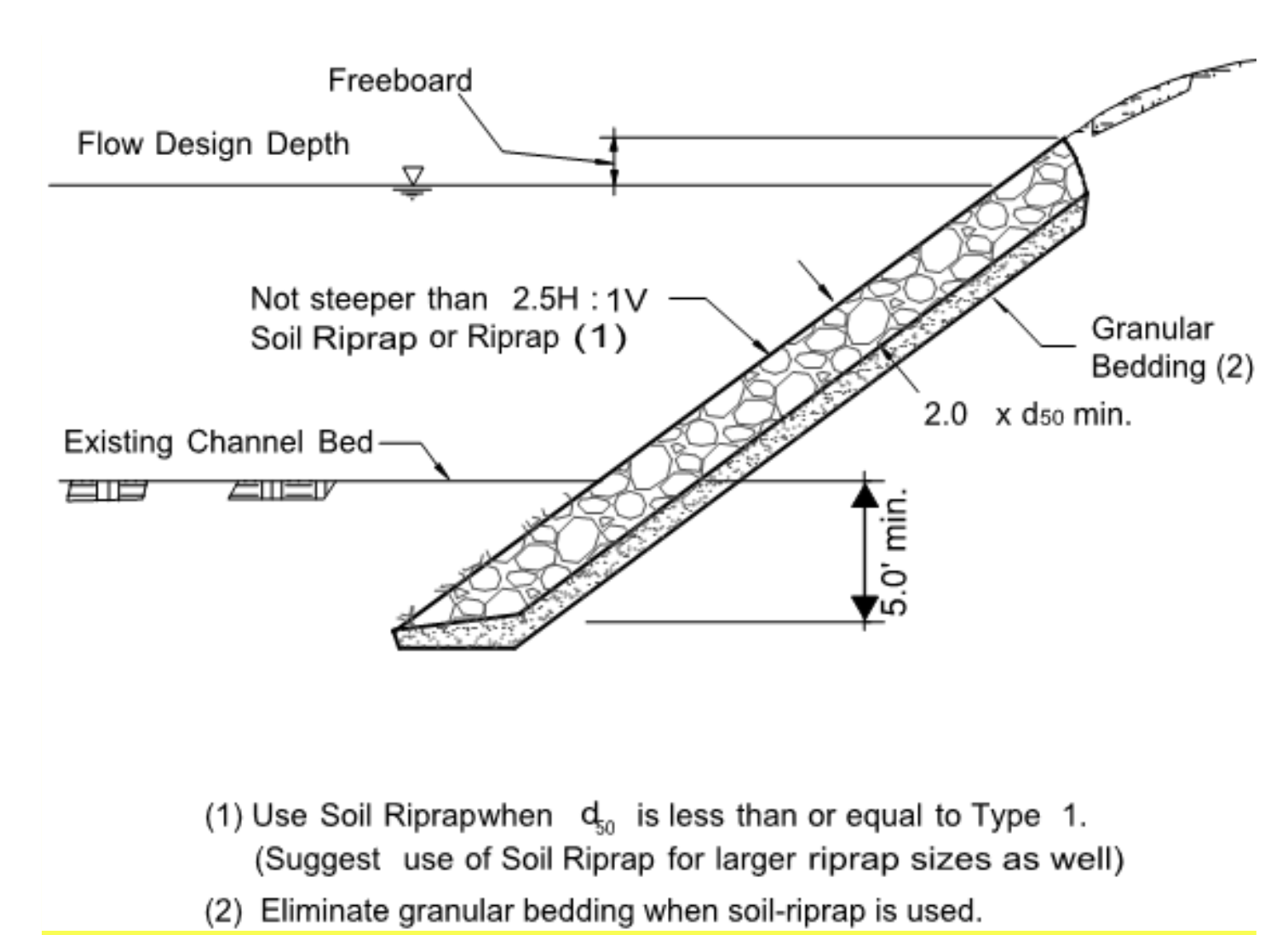 Freeboard

Flow Design Depth

Not steeper than 2.5H : 1V
Soil Riprap or Riprap (1)

Granular
Bedding (2)

2.0 x $d_{50}$ min.

Existing Channel Bed

5.0' min.

(1) Use Soil Riprapwhen $d_{50}$ is less than or equal to Type 1.
(Suggest use of Soil Riprap for larger riprap sizes as well)

(2) Eliminate granular bedding when soil-riprap is used.