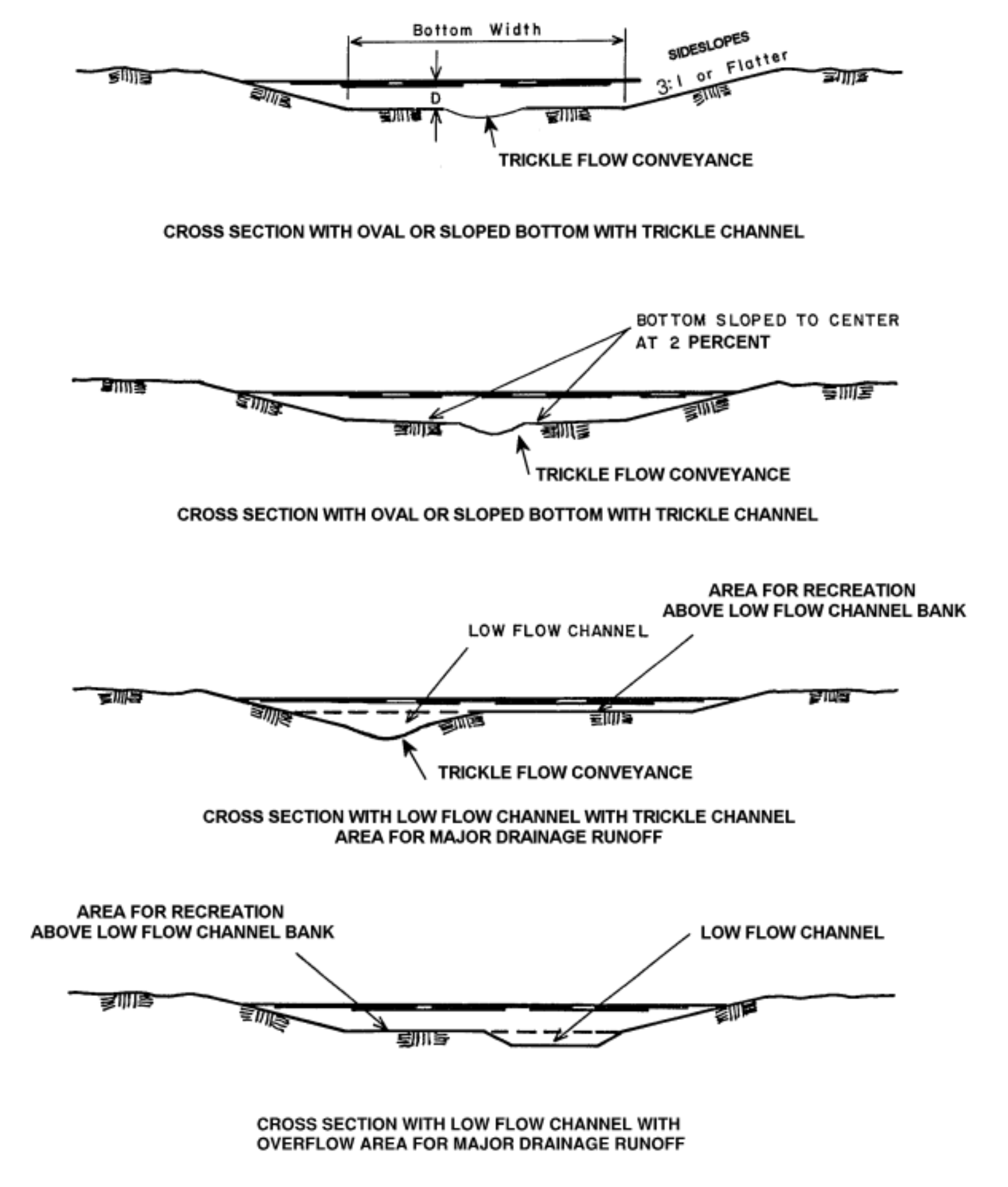 Bottom Width

SIDESLOPES
3:1 or Flatter

D

TRICKLE FLOW CONVEYANCE

CROSS SECTION WITH OVAL OR SLOPED BOTTOM WITH TRICKLE CHANNEL

BOTTOM SLOPED TO CENTER AT 2 PERCENT

TRICKLE FLOW CONVEYANCE

CROSS SECTION WITH OVAL OR SLOPED BOTTOM WITH TRICKLE CHANNEL

AREA FOR RECREATION ABOVE LOW FLOW CHANNEL BANK

LOW FLOW CHANNEL

TRICKLE FLOW CONVEYANCE

CROSS SECTION WITH LOW FLOW CHANNEL WITH TRICKLE CHANNEL AREA FOR MAJOR DRAINAGE RUNOFF

AREA FOR RECREATION ABOVE LOW FLOW CHANNEL BANK

LOW FLOW CHANNEL

CROSS SECTION WITH LOW FLOW CHANNEL WITH OVERFLOW AREA FOR MAJOR DRAINAGE RUNOFF