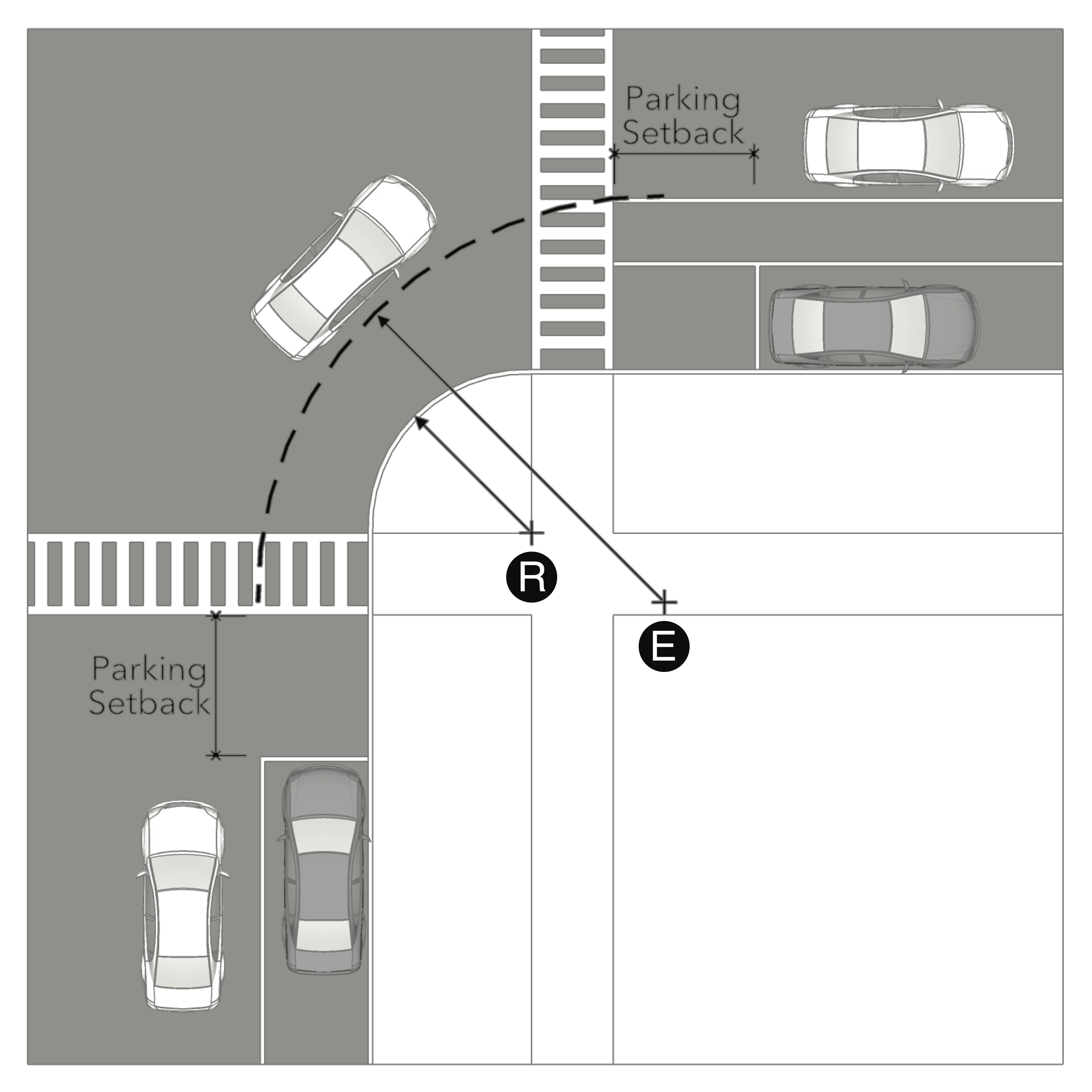 Parking Setback

R

E

Parking Setback