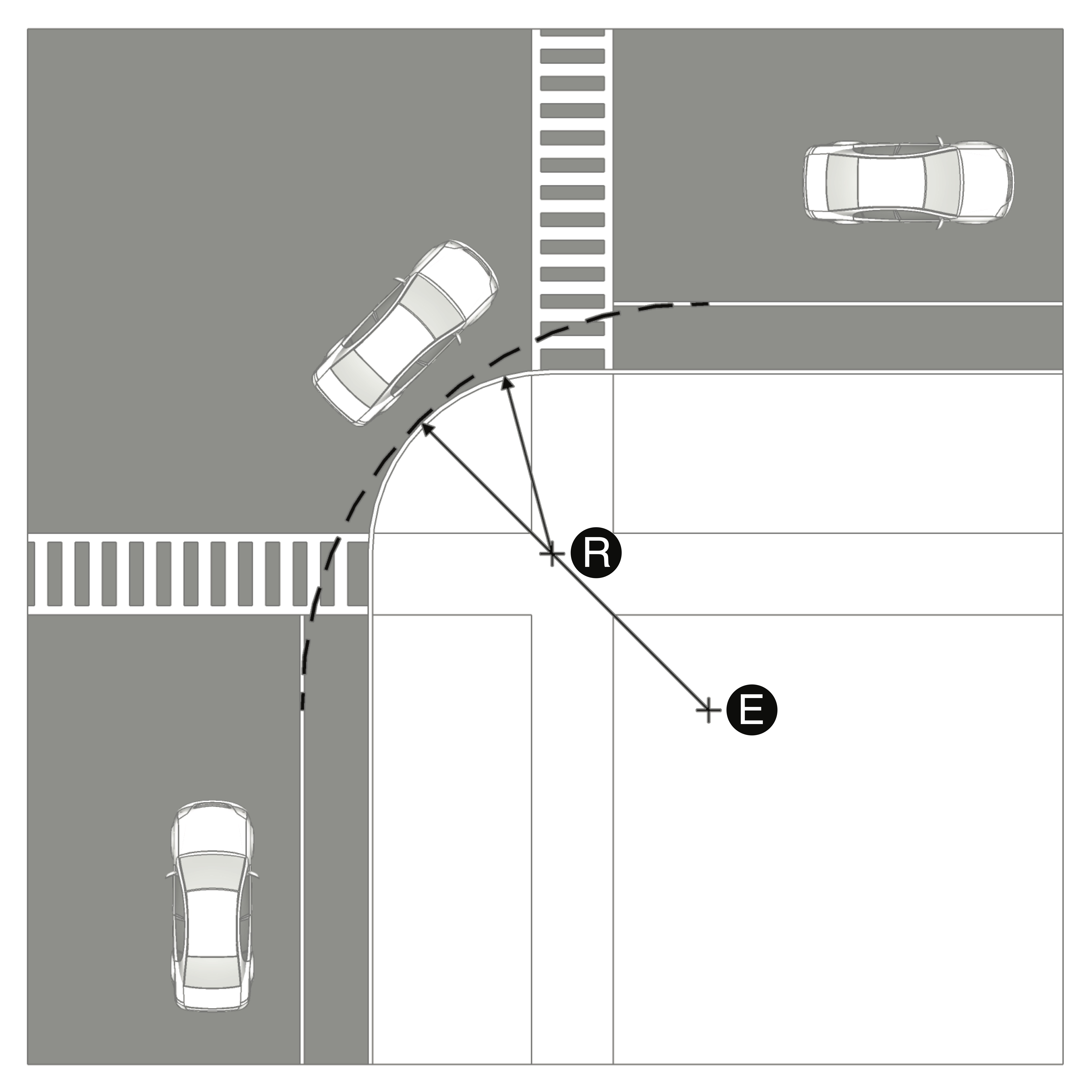 R
E