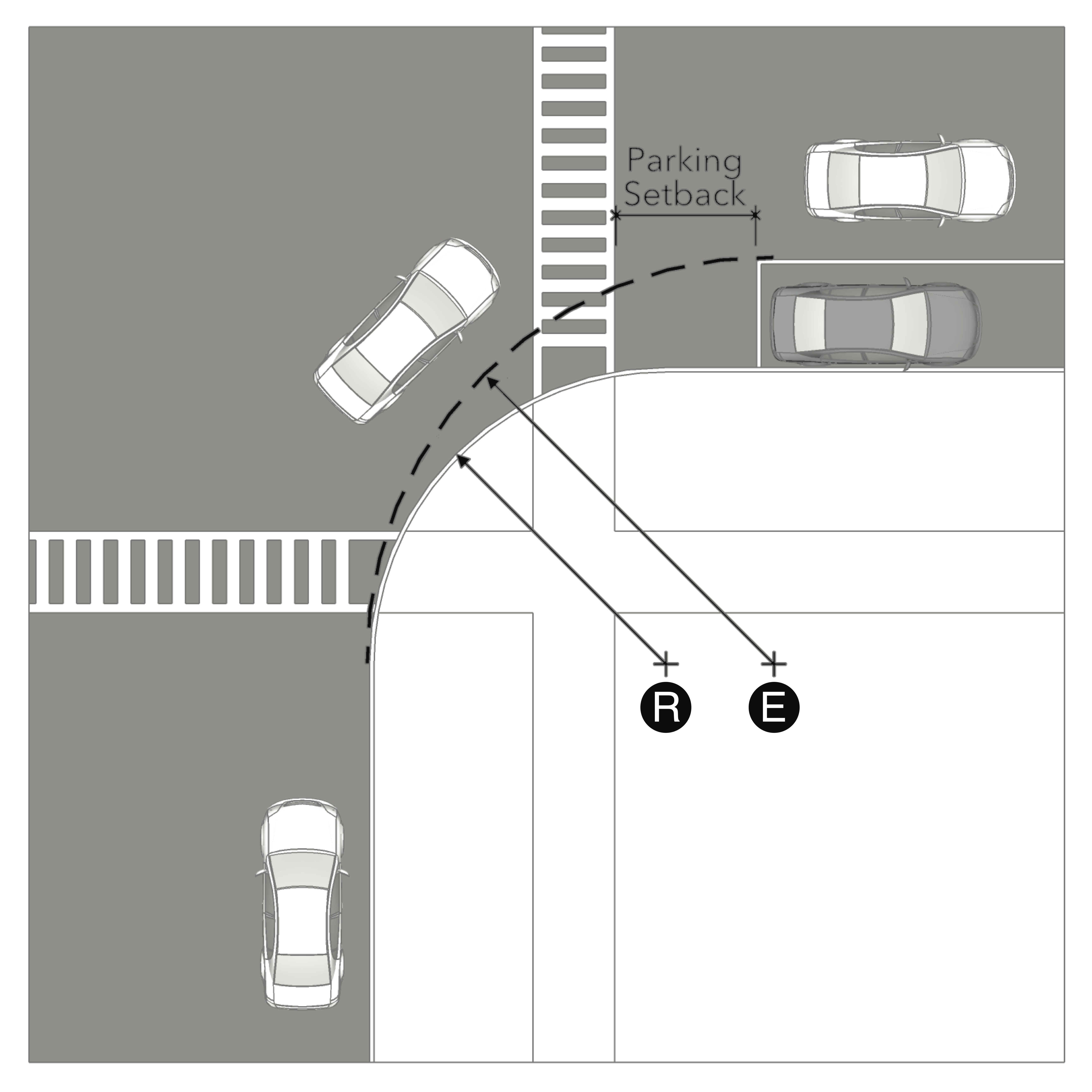 Parking Setback

R

E